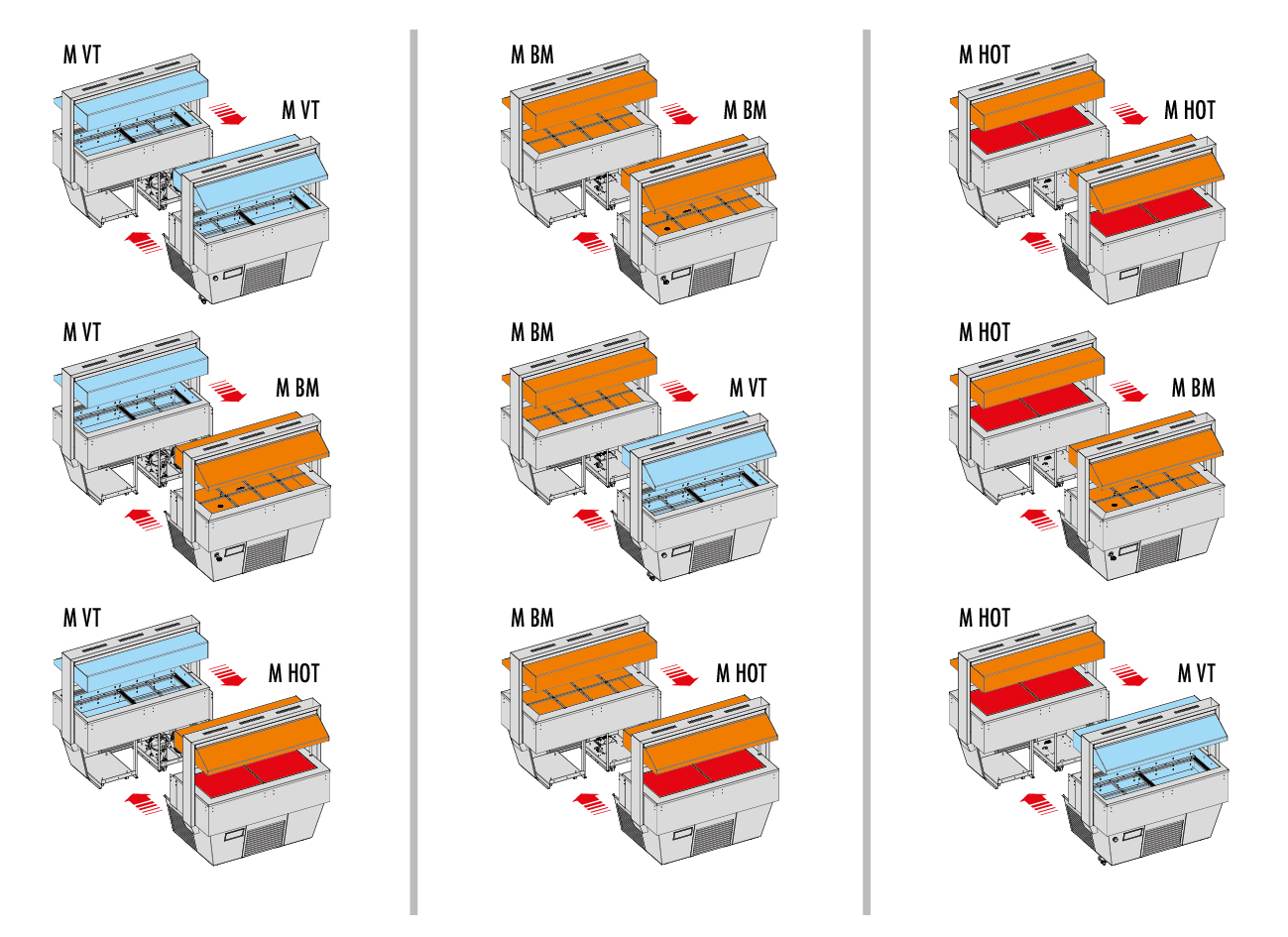 M VT

M VT

M VT

M BM

M VT

M HOT

M BM

M BM

M BM

M VT

M BM

M HOT

M HOT

M HOT

M HOT

M BM

M HOT

M VT