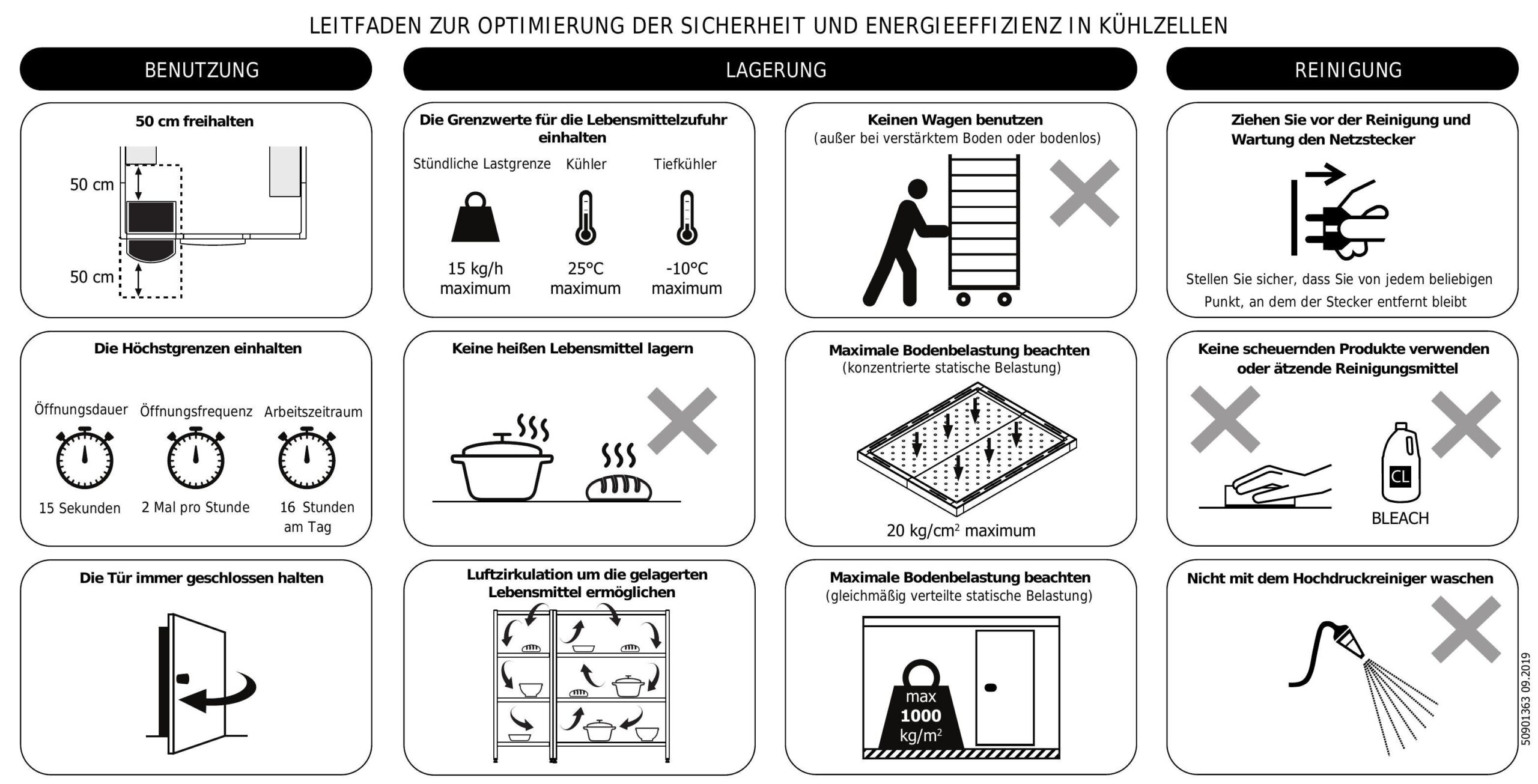 LEITFADEN ZUR OPTIMIERUNG DER SICHERHEIT UND ENERGIEEFFIZIENZ IN KÜHLZELLEN

BENUTZUNG

50 cm freihalten

50 cm

50 cm

Die Höchstgrenzen einhalten

Öffnungsdauer

15 Sekunden

Öffnungsfrequenz

2 Mal pro Stunde

Arbeitszeitraum

16 Stunden am Tag

Die Tür immer geschlossen halten

LAGERUNG

Die Grenzwerte für die Lebensmittelzufuhr einhalten

Stündliche Lastgrenze

15 kg/h maximum

Kühler

25°C maximum

Tiefkühler

-10°C maximum

Keine heißen Lebensmittel lagern

Luftzirkulation um die gelagerten Lebensmittel ermöglichen

Keinen Wagen benutzen
(außer bei verstärktem Boden oder bodenlos)

Maximale Bodenbelastung beachten
(konzentrierte statische Belastung)

20 kg/cm² maximum

Maximale Bodenbelastung beachten
(gleichmäßig verteilte statische Belastung)

max
1000
kg/m²

REINIGUNG

Ziehen Sie vor der Reinigung und Wartung den Netzstecker

Stellen Sie sicher, dass Sie von jedem beliebigen Punkt, an dem der Stecker entfernt bleibt

Keine scheuernden Produkte verwenden oder ätzende Reinigungsmittel

CL

BLEACH

Nicht mit dem Hochdruckreiniger waschen

50901363 09.2019